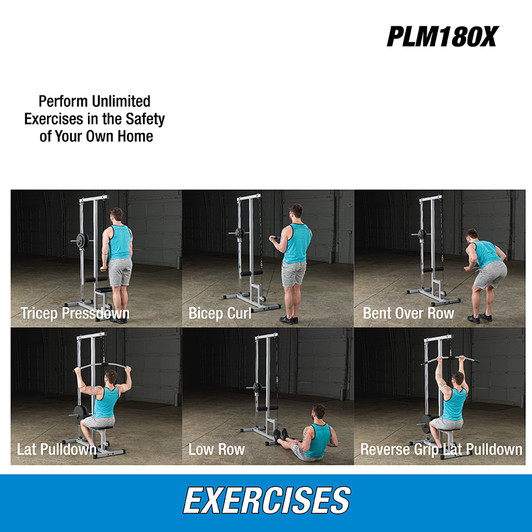 PLM180X

Perform Unlimited Exercises in the Safety of Your Own Home

Tricep Pressdown

Bicep Curl

Bent Over Row

Lat Pulldown

Low Row

Reverse Grip Lat Pulldown

EXERCISES